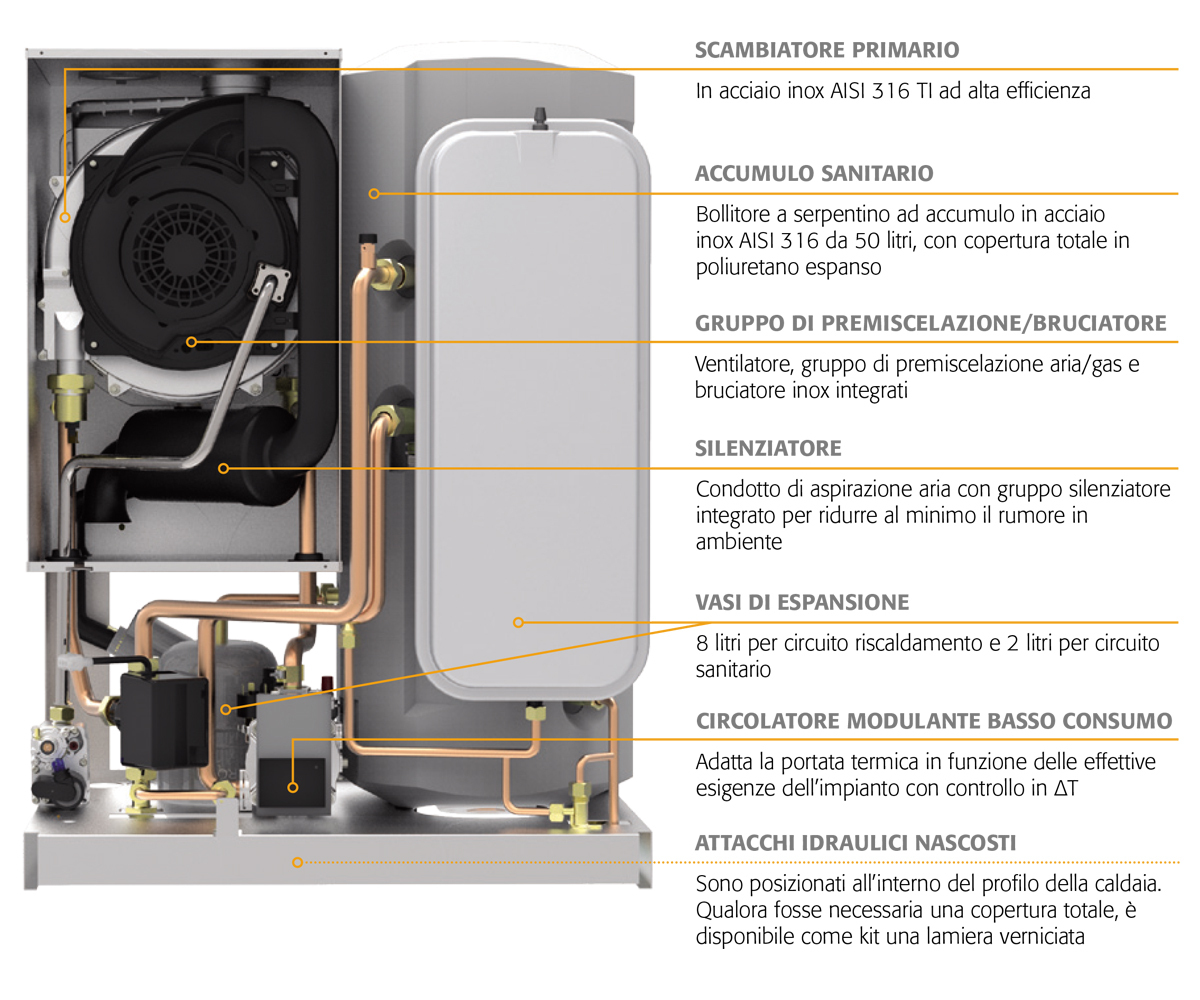 SCAMBIATORE PRIMARIO

In acciaio inox AISI 316 TI ad alta efficienza

ACCUMULO SANITARIO

Bollitore a serpentino ad accumulo in acciaio inox AISI 316 da 50 litri, con copertura totale in poliuretano espanso

GRUPPO DI PREMISCELAZIONE/BRUCIATORE

Ventilatore, gruppo di premiscelazione aria/gas e bruciatore inox integrati

SILENZIATORE

Condotto di aspirazione aria con gruppo silenziatore integrato per ridurre al minimo il rumore in ambiente

VASI DI ESPANSIONE

8 litri per circuito riscaldamento e 2 litri per circuito sanitario

CIRCOLATORE MODULANTE BASSO CONSUMO

Adatta la portata termica in funzione delle effettive esigenze dell'impianto con controllo in $\Delta T$

ATTACCHI IDRAULICI NASCOSTI

Sono posizionati all'interno del profilo della caldaia. Qualora fosse necessaria una copertura totale, è disponibile come kit una lamiera verniciata