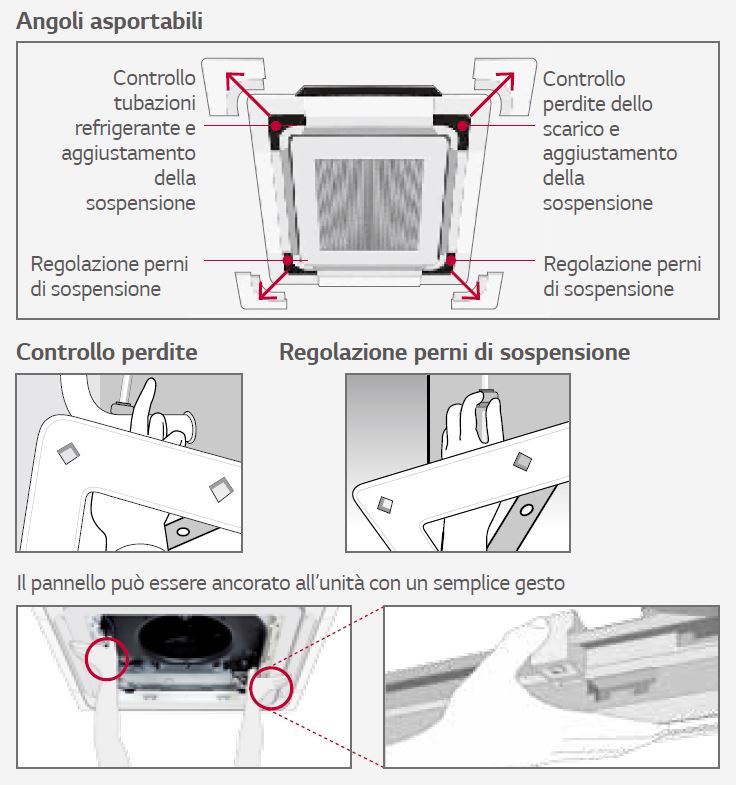 Angoli asportabili

Controllo tubazioni refrigerante e aggiustamento della sospensione

Controllo perdite dello scarico e aggiustamento della sospensione

Regolazione perni di sospensione

Regolazione perni di sospensione

Controllo perdite

Regolazione perni di sospensione

Il pannello può essere ancorato all'unità con un semplice gesto